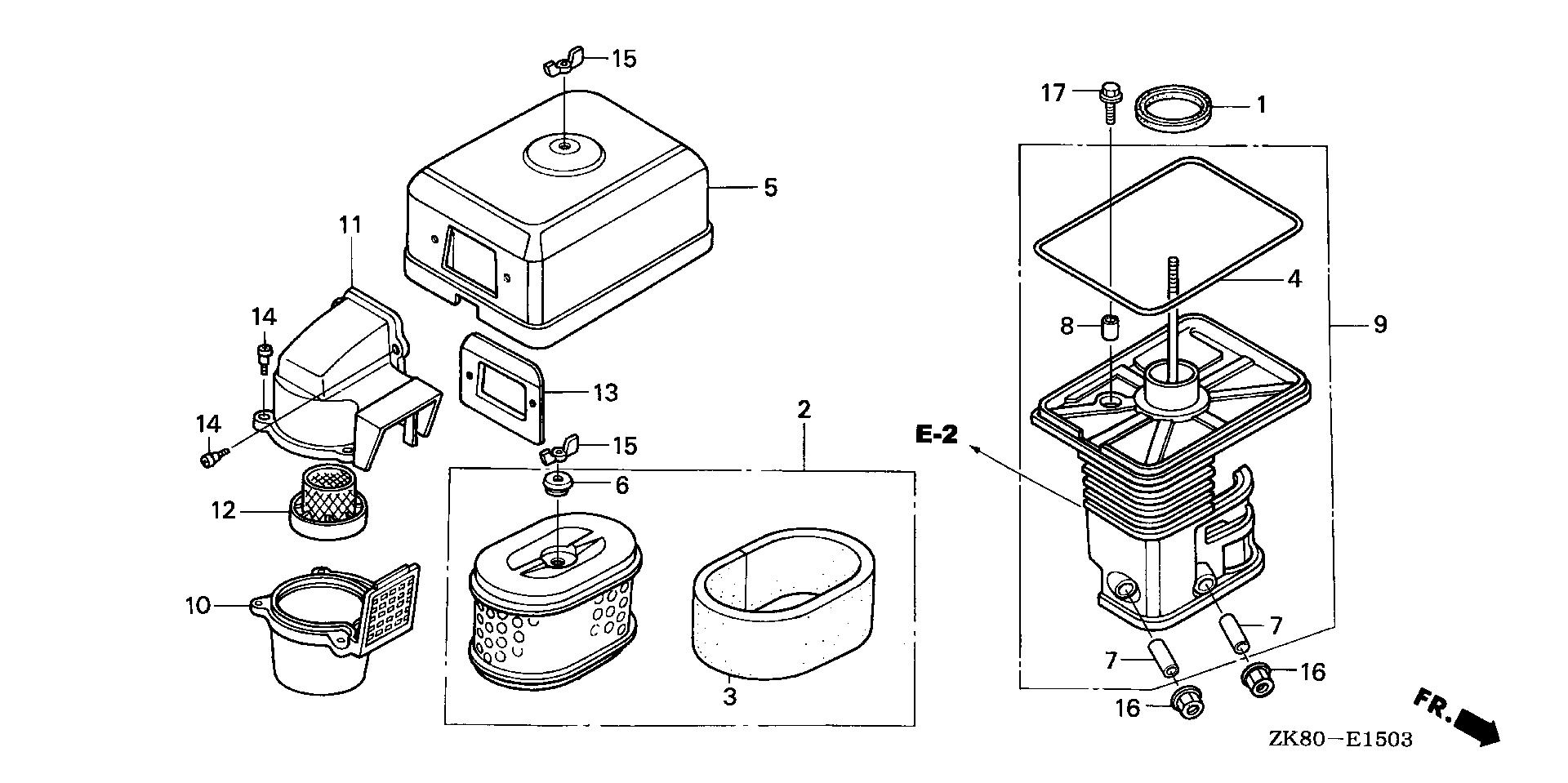 15
17
1
5
11
4
14
8
9
13
14
2
E-2
15
6
12
10
7
7
16
3
16
FR.
ZK80—E1503